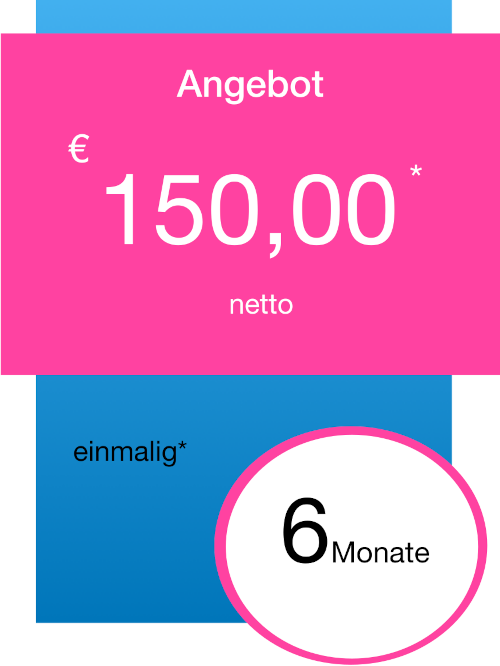 Angebot

€ 150,00 *

netto

einmalig*

6 Monate