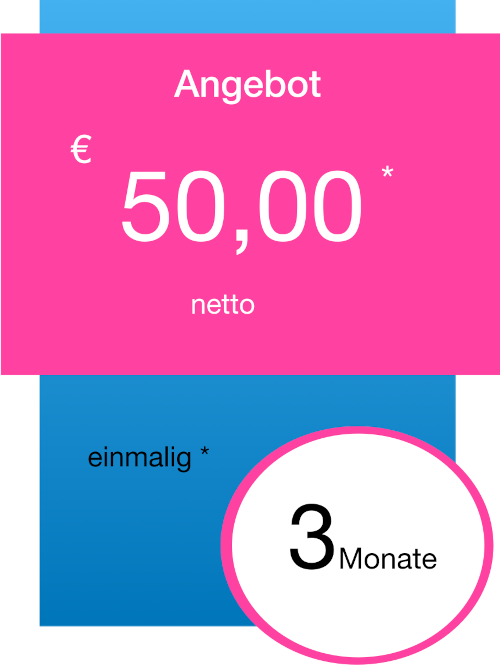 Angebot

€ 50,00 *

netto

einmalig *

3 Monate