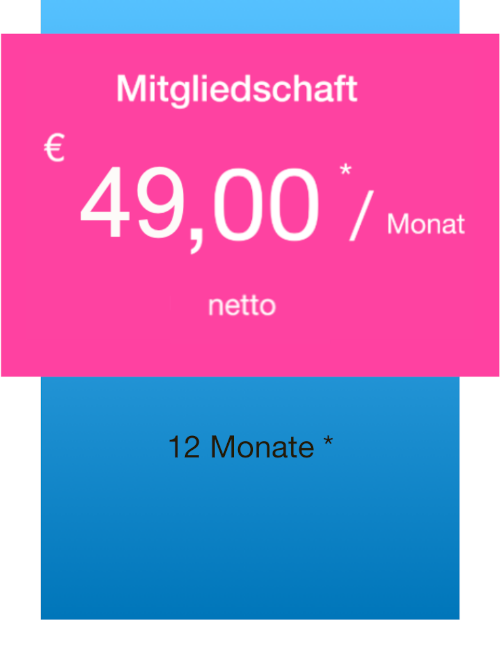 Mitgliedschaft

€ 49,00 * / Monat

netto

12 Monate *